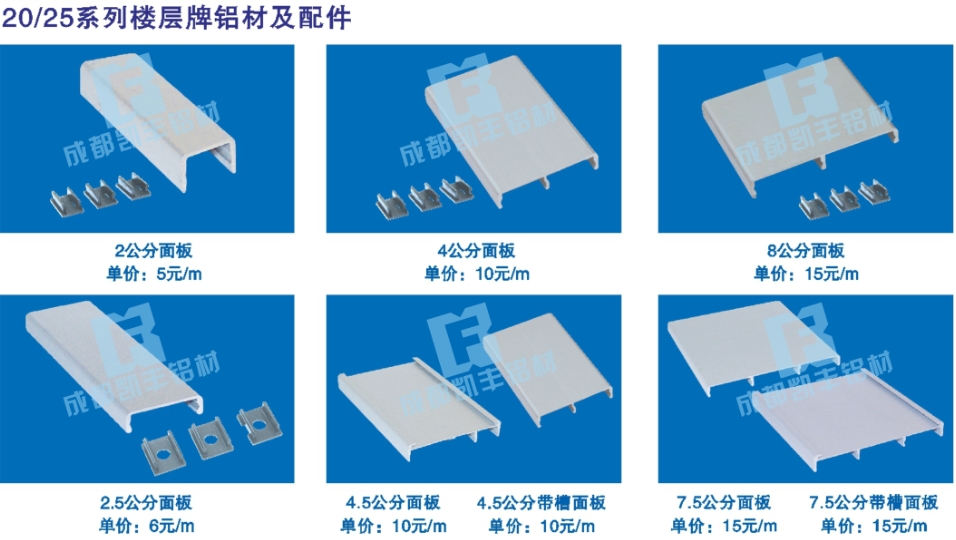 20/25系列楼层牌铝材及配件

成都凯丰铝材

2公分面板
单价：5元/m

成都凯丰铝材

4公分面板
单价：10元/m

成都凯丰铝材

8公分面板
单价：15元/m

成都凯丰铝材

2.5公分面板
单价：6元/m

成都凯丰铝材

4.5公分面板
单价：10元/m

4.5公分带槽面板
单价：10元/m

成都凯丰铝材

7.5公分面板
单价：15元/m

7.5公分带槽面板
单价：15元/m