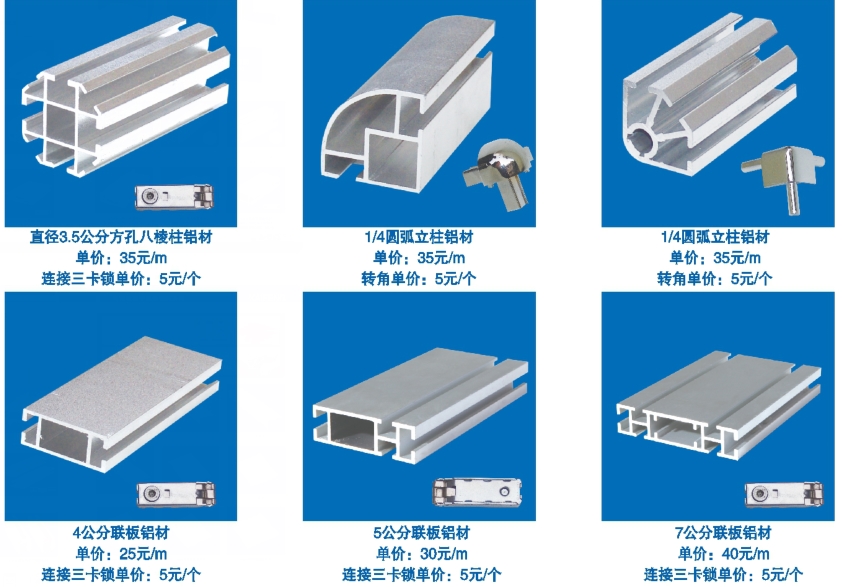 直径3.5公分方孔八棱柱铝材
单价：35元/m
连接三卡锁单价：5元/个

1/4圆弧立柱铝材
单价：35元/m
转角单价：5元/个

1/4圆弧立柱铝材
单价：35元/m
转角单价：5元/个

4公分联板铝材
单价：25元/m
连接三卡锁单价：5元/个

5公分联板铝材
单价：30元/m
连接三卡锁单价：5元/个

7公分联板铝材
单价：40元/m
连接三卡锁单价：5元/个